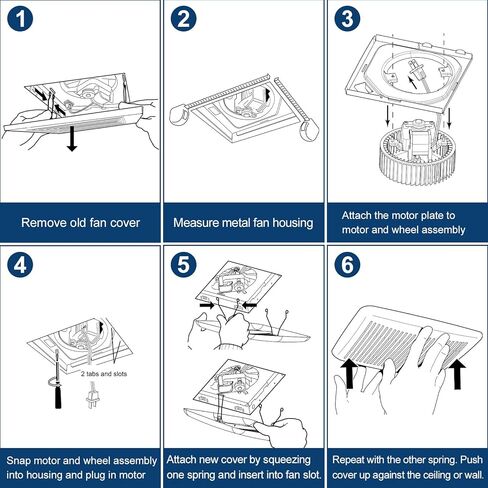 1

Remove old fan cover

2

Measure metal fan housing

3

Attach the motor plate to motor and wheel assembly

4

2 tabs and slots

Snap motor and wheel assembly into housing and plug in motor

5

Attach new cover by squeezing one spring and insert into fan slot.

6

Repeat with the other spring. Push cover up against the ceiling or wall.