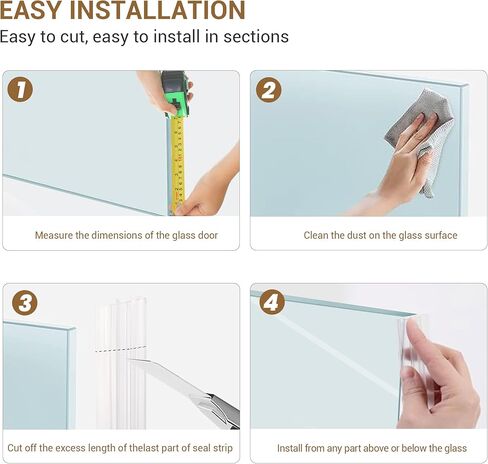 EASY INSTALLATION

Easy to cut, easy to install in sections

1

Measure the dimensions of the glass door

2

Clean the dust on the glass surface

3

Cut off the excess length of thelast part of seal strip

4

Install from any part above or below the glass