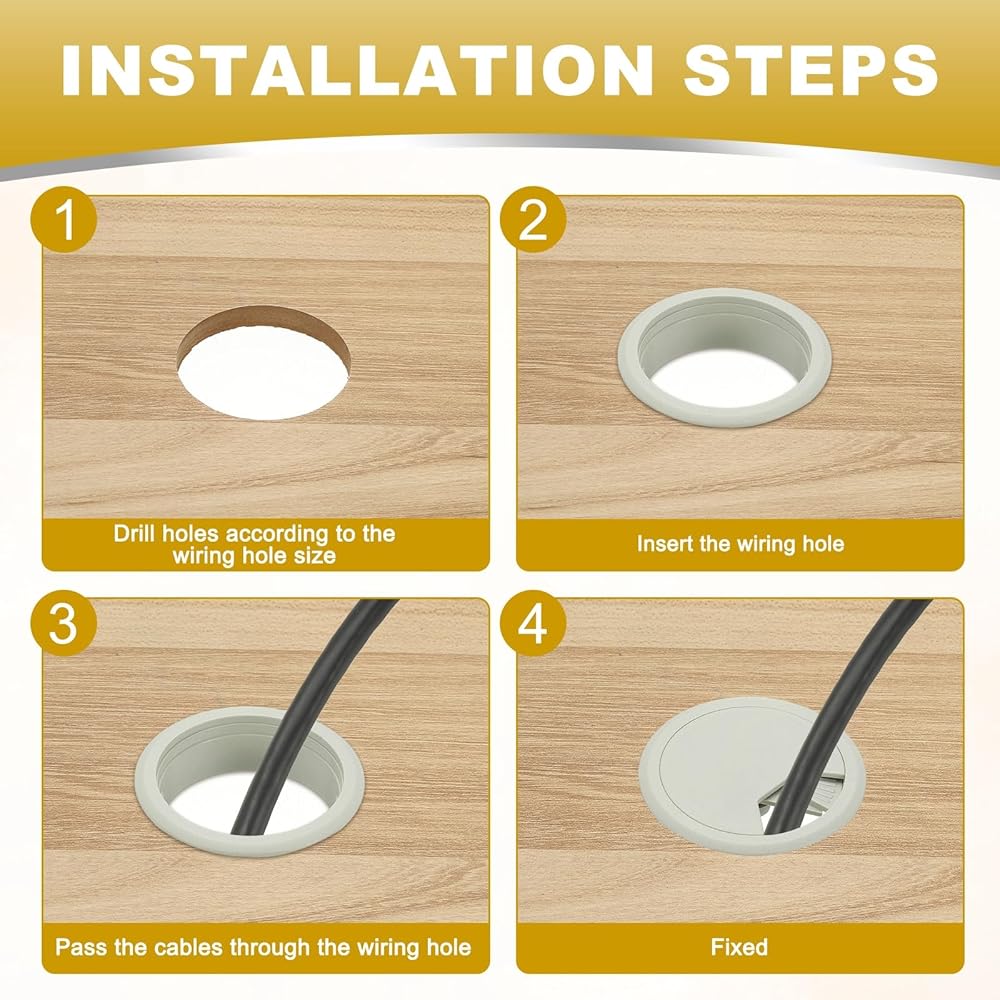 INSTALLATION STEPS

1

Drill holes according to the wiring hole size

2

Insert the wiring hole

3

Pass the cables through the wiring hole

4

Fixed