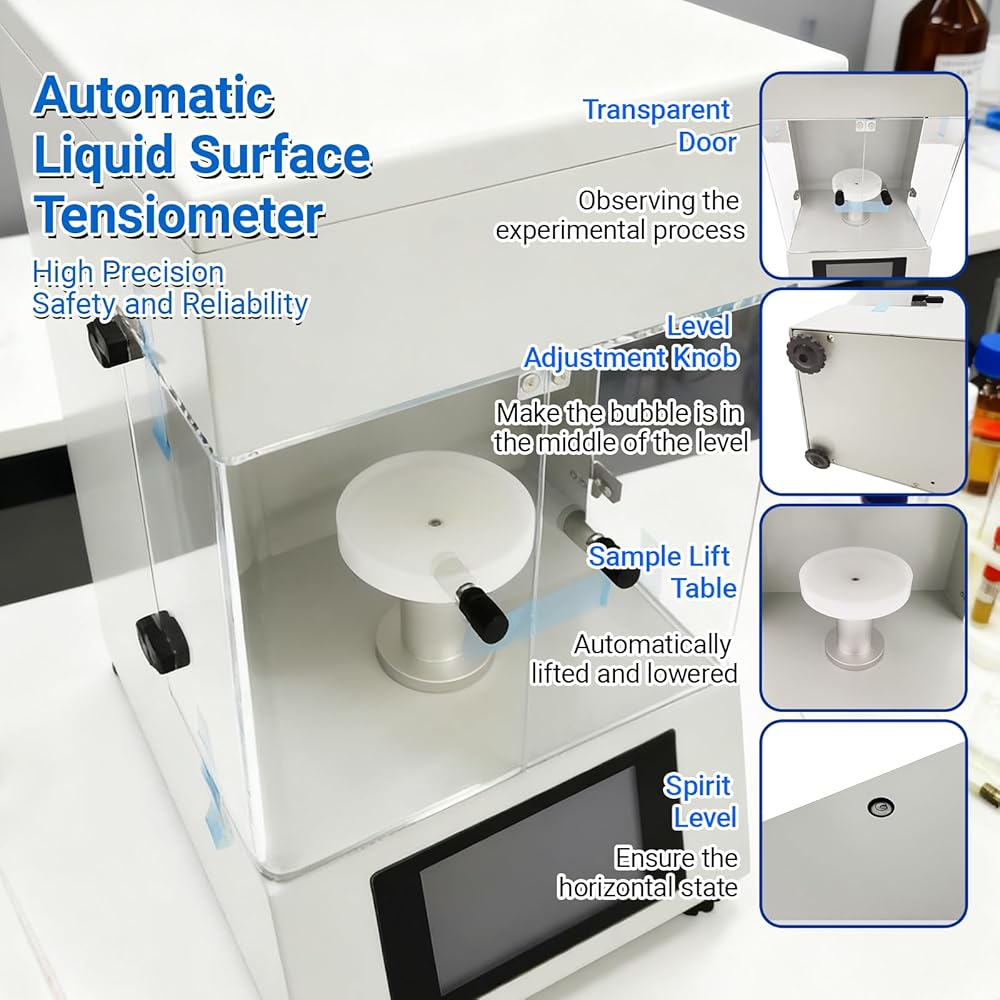 Automatic Liquid Surface Tensiometer

High Precision
Safety and Reliability

Transparent Door

Observing the experimental process

Level Adjustment Knob

Make the bubble is in the middle of the level

Sample Lift Table

Automatically lifted and lowered

Spirit Level

Ensure the horizontal state