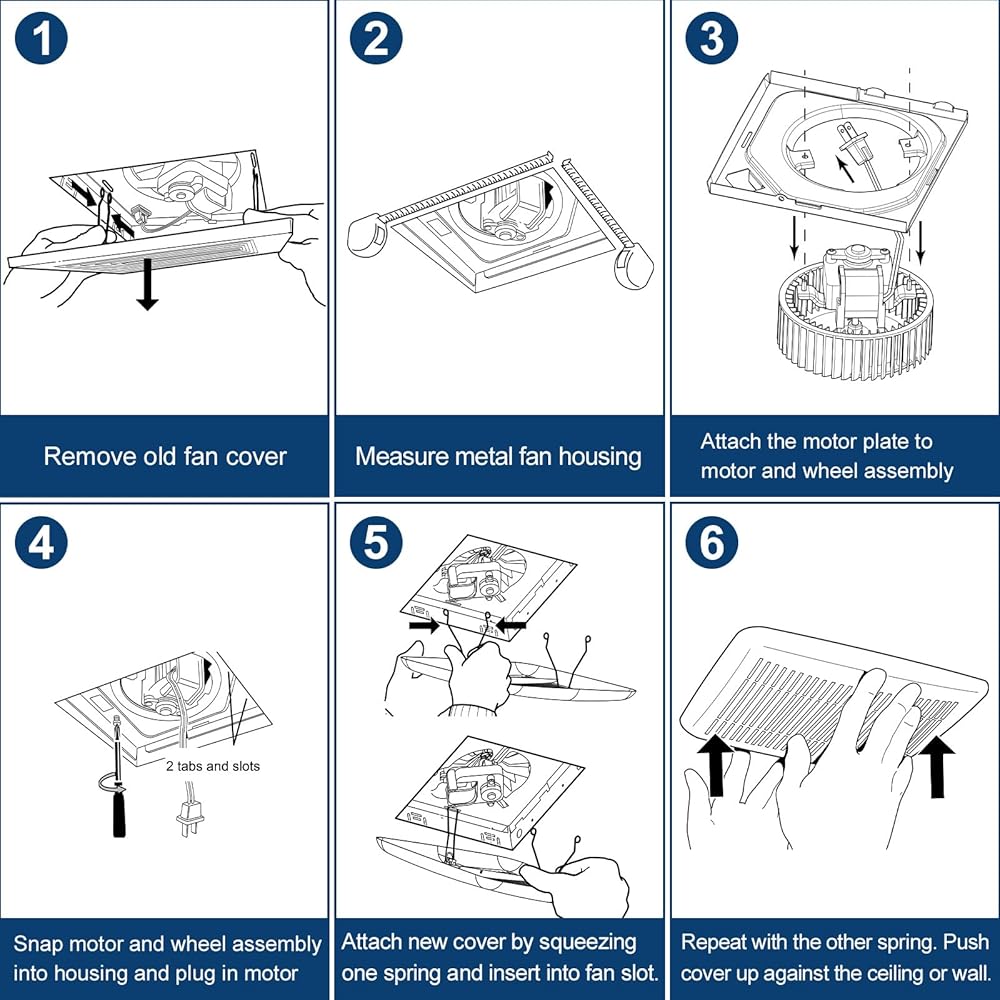 1

Remove old fan cover

2

Measure metal fan housing

3

Attach the motor plate to motor and wheel assembly

4

2 tabs and slots

Snap motor and wheel assembly into housing and plug in motor

5

Attach new cover by squeezing one spring and insert into fan slot.

6

Repeat with the other spring. Push cover up against the ceiling or wall.