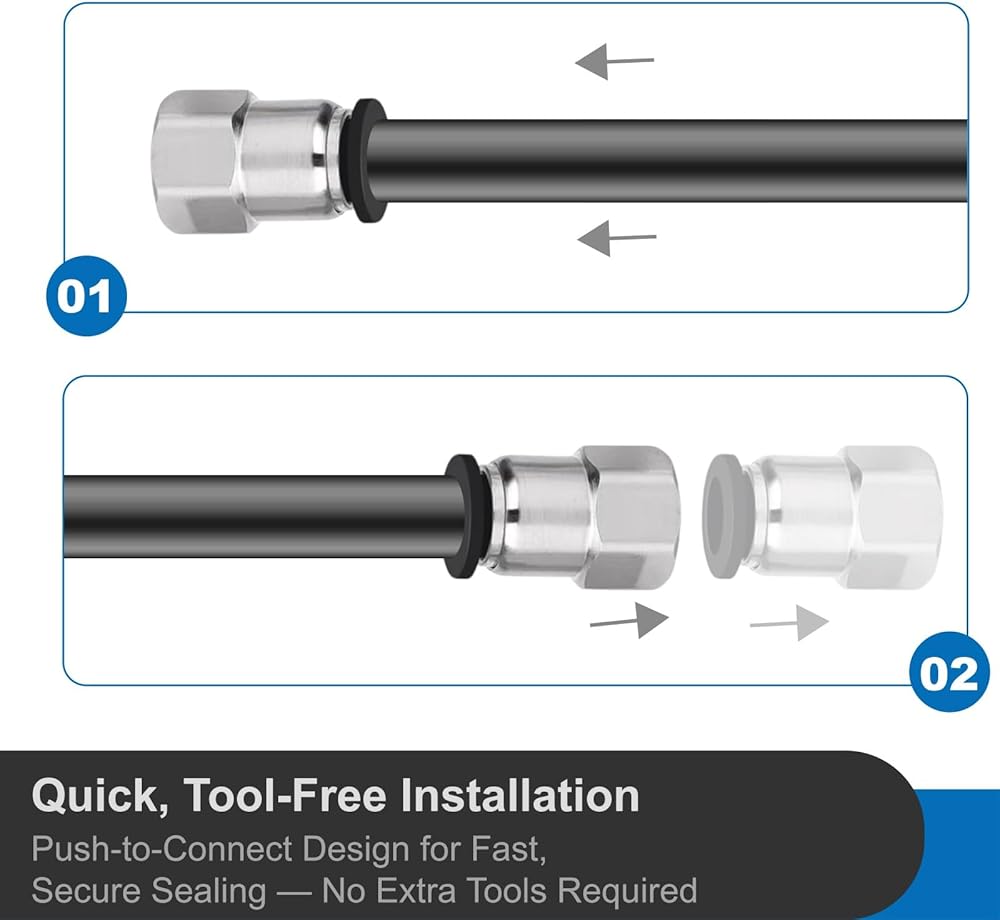 01

02

Quick, Tool-Free Installation

Push-to-Connect Design for Fast, Secure Sealing — No Extra Tools Required