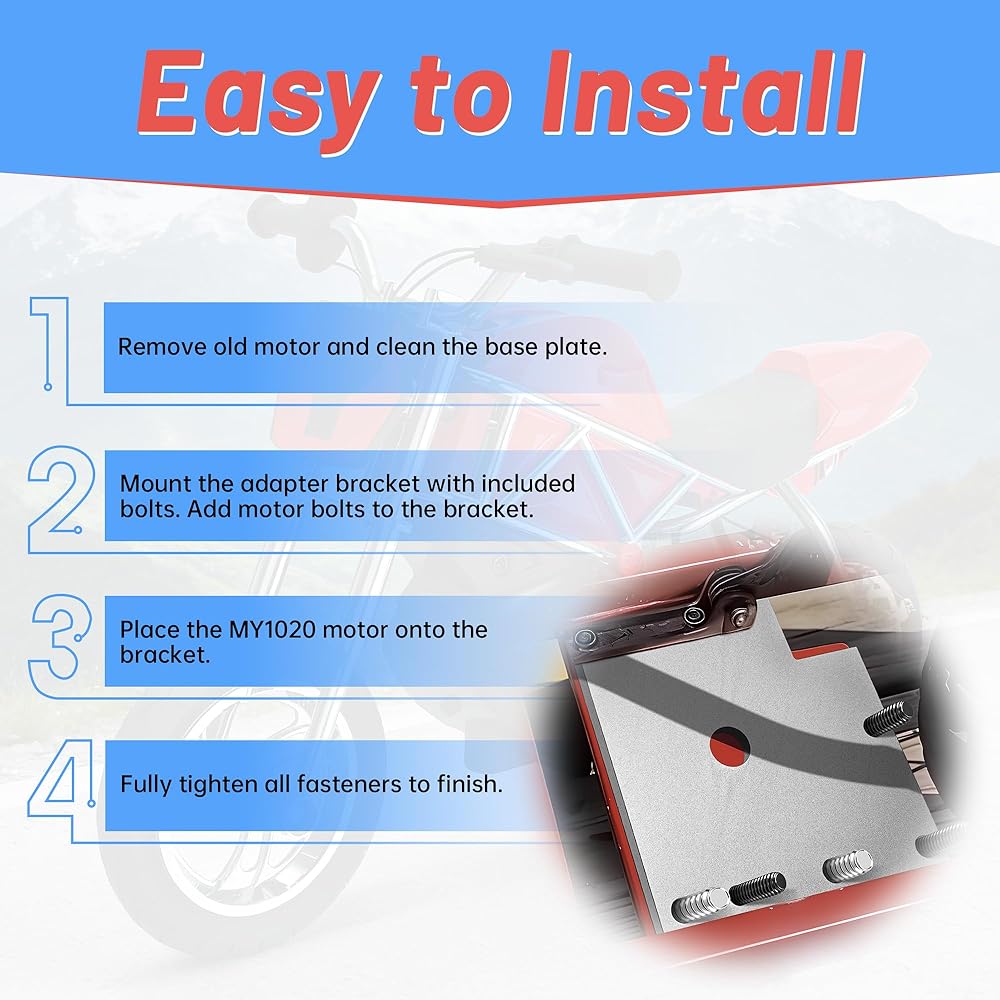 Easy to Install

1

Remove old motor and clean the base plate.

2

Mount the adapter bracket with included bolts. Add motor bolts to the bracket.

3

Place the MY1020 motor onto the bracket.

4

Fully tighten all fasteners to finish.