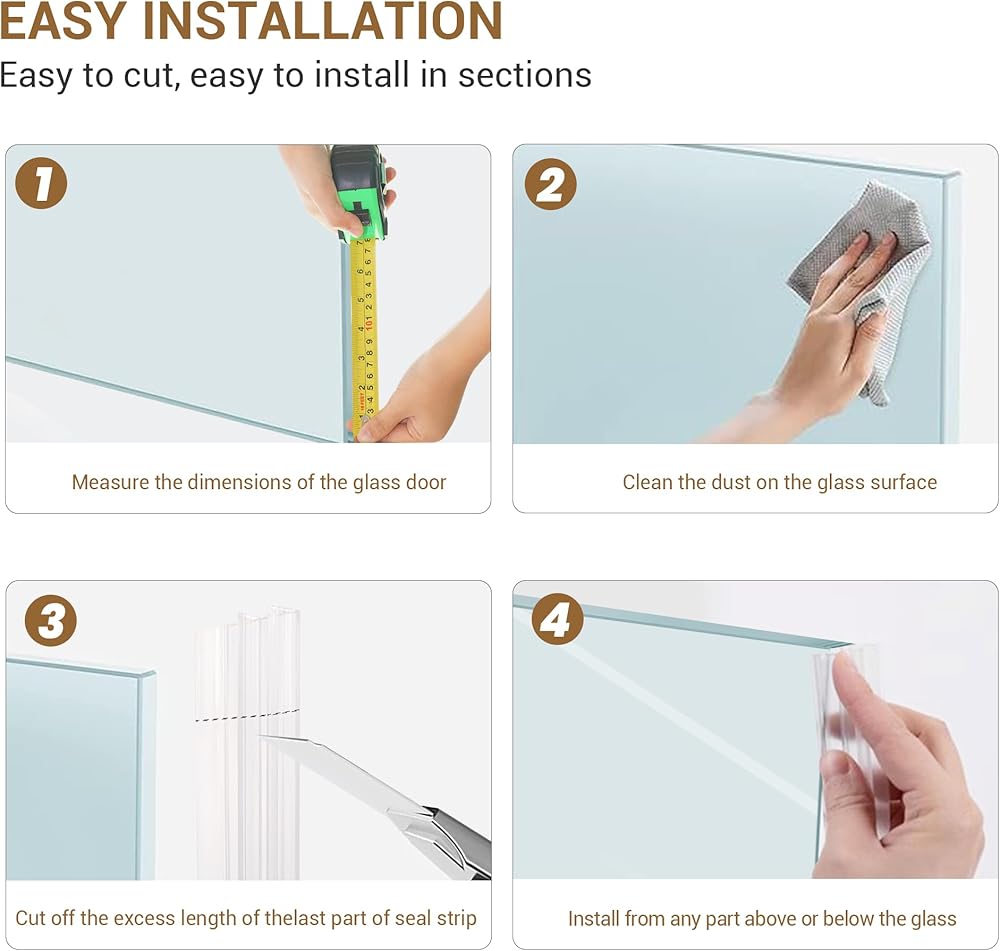 EASY INSTALLATION
Easy to cut, easy to install in sections

1

Measure the dimensions of the glass door

2

Clean the dust on the glass surface

3

Cut off the excess length of thelast part of seal strip

4

Install from any part above or below the glass