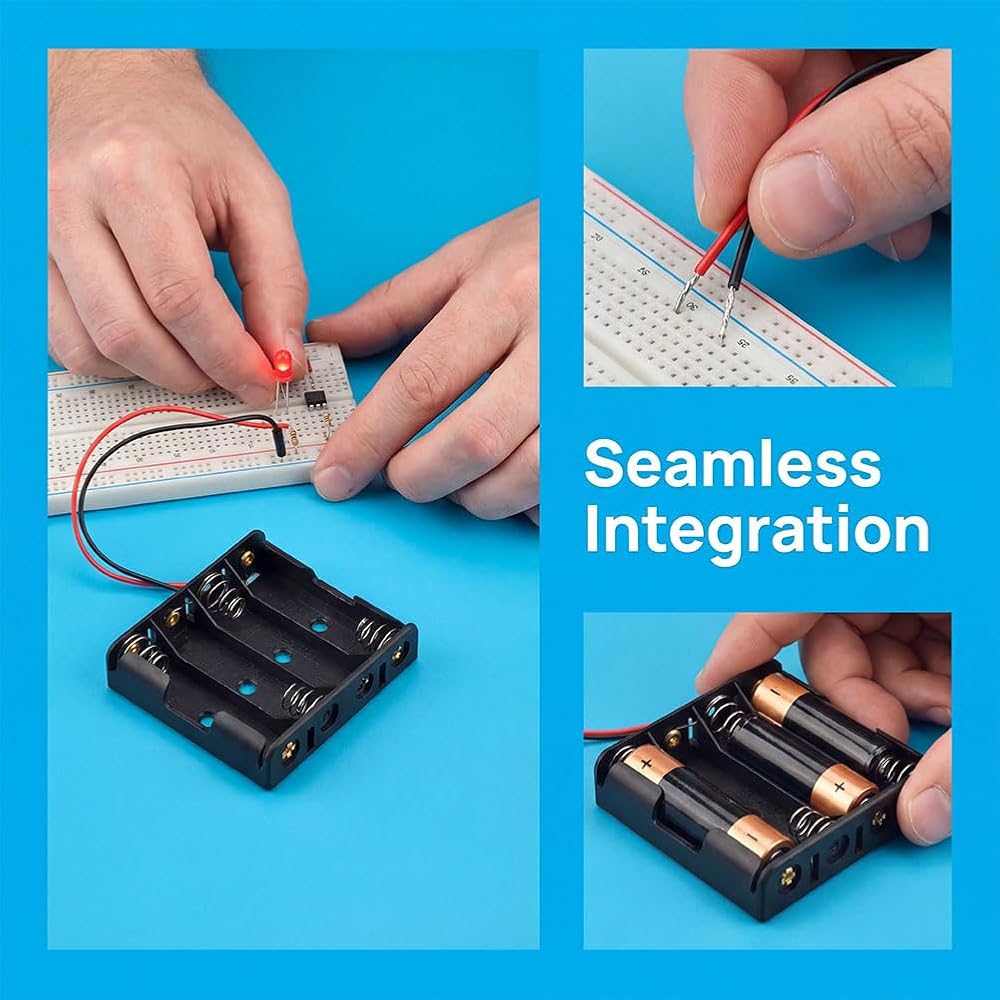 Seamless Integration