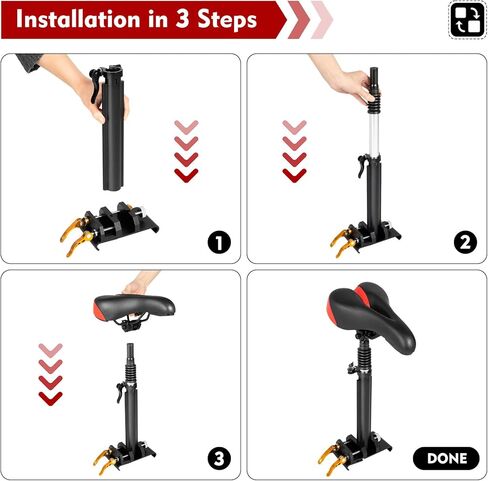 Installation in 3 Steps

1

2

3

DONE