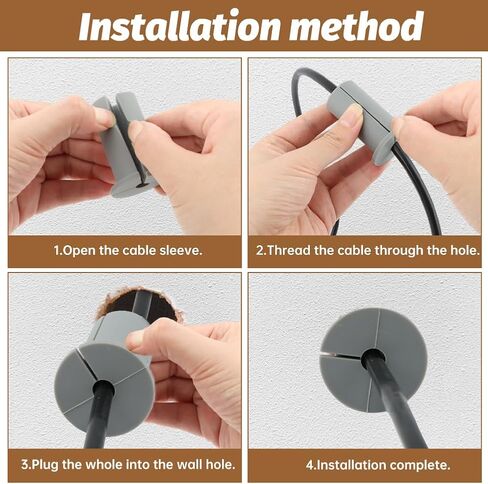 Installation method

1.Open the cable sleeve.

2.Thread the cable through the hole.

3.Plug the whole into the wall hole.

4.Installation complete.