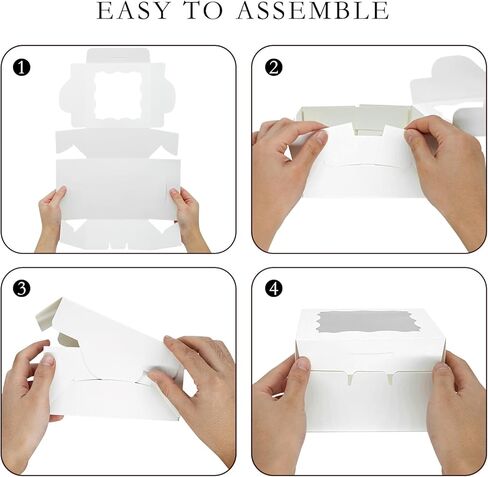 EASY TO ASSEMBLE

1

2

3

4