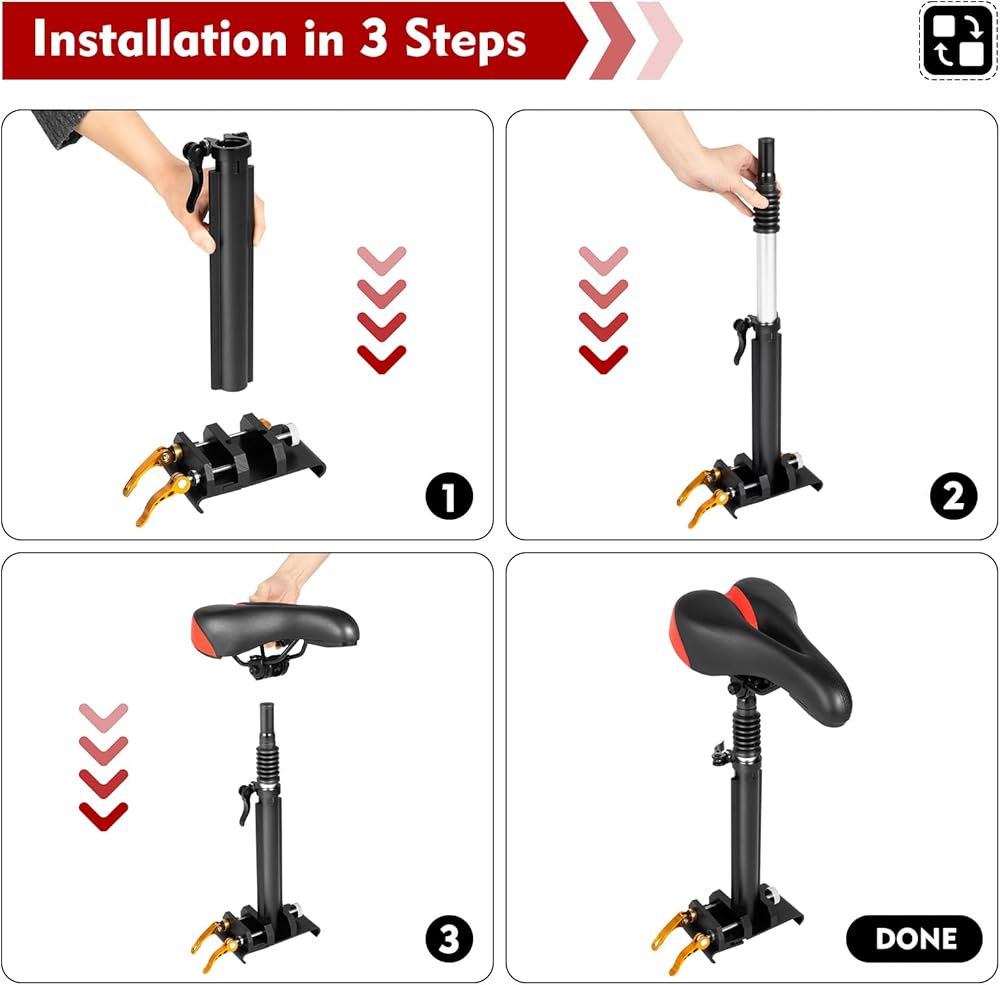 Installation in 3 Steps

1

2

3

DONE