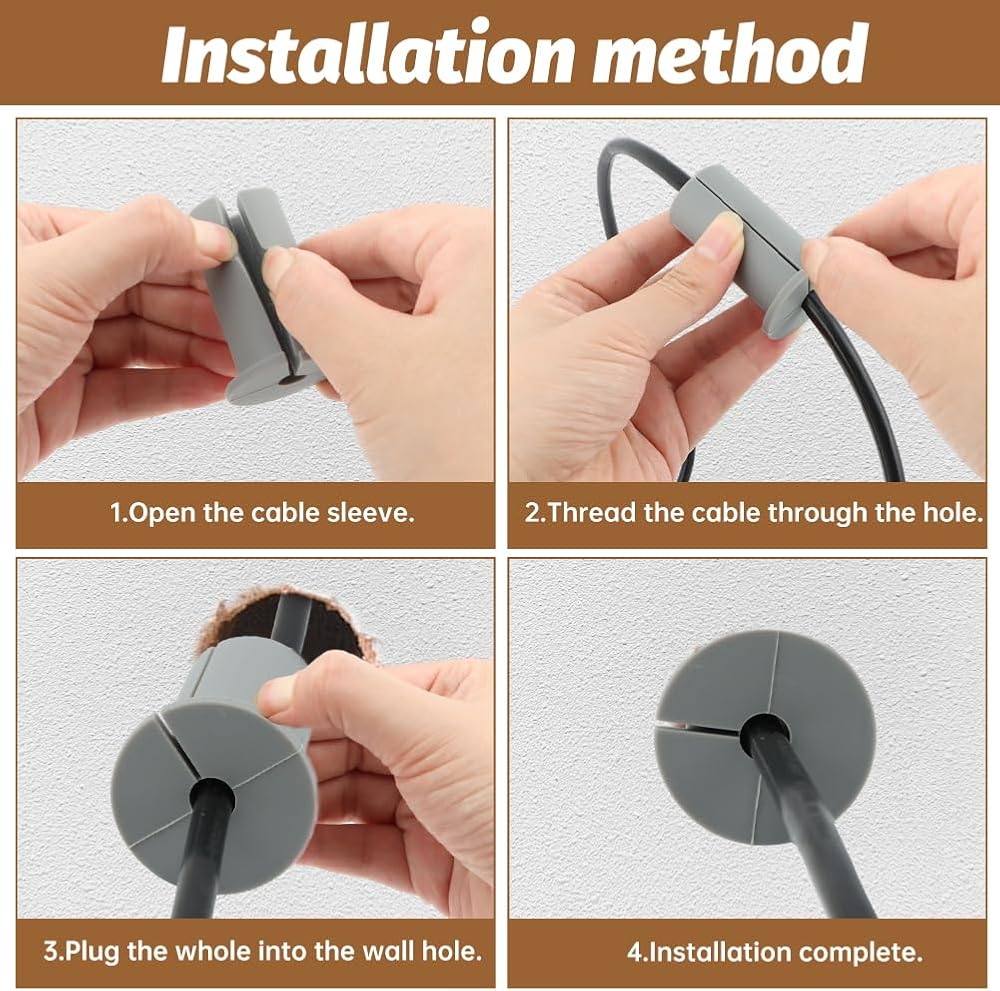 Installation method

1.Open the cable sleeve.

2.Thread the cable through the hole.

3.Plug the whole into the wall hole.

4.Installation complete.