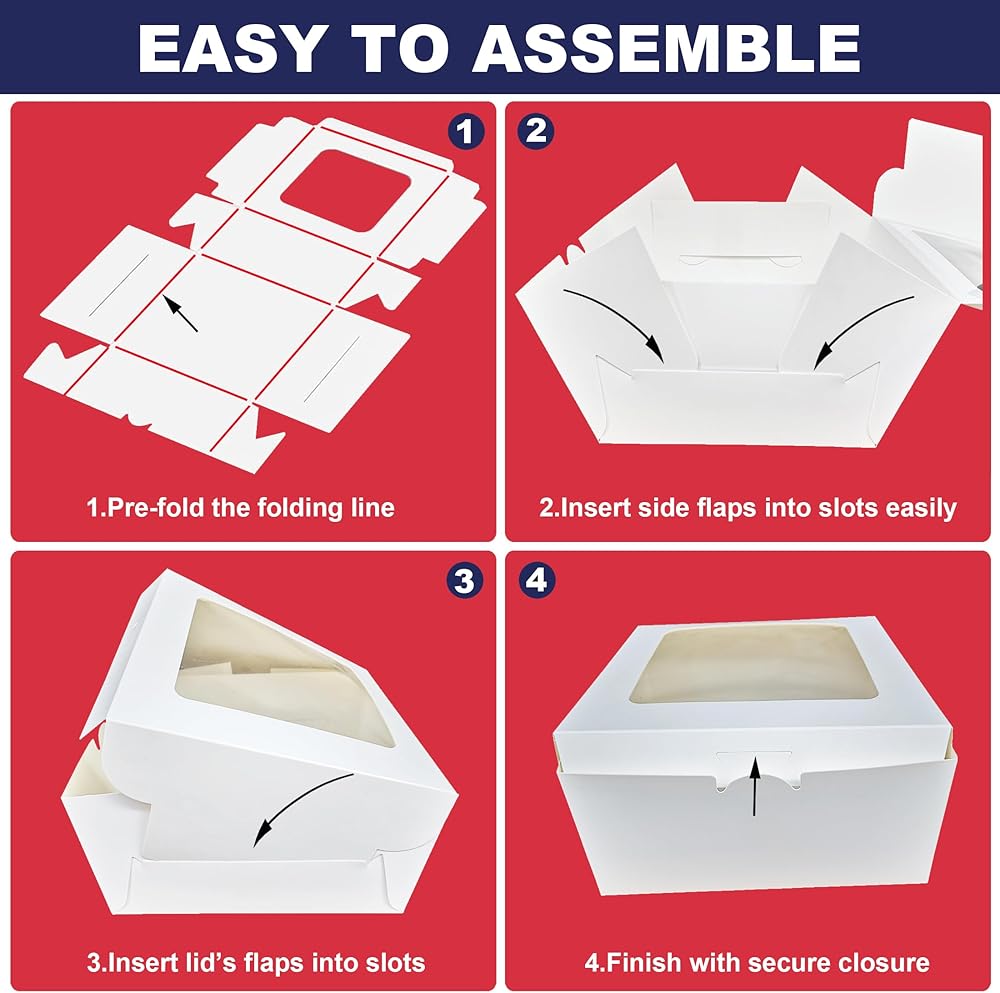 EASY TO ASSEMBLE

1

1.Pre-fold the folding line

2

2.Insert side flaps into slots easily

3

3.Insert lid's flaps into slots

4

4.Finish with secure closure