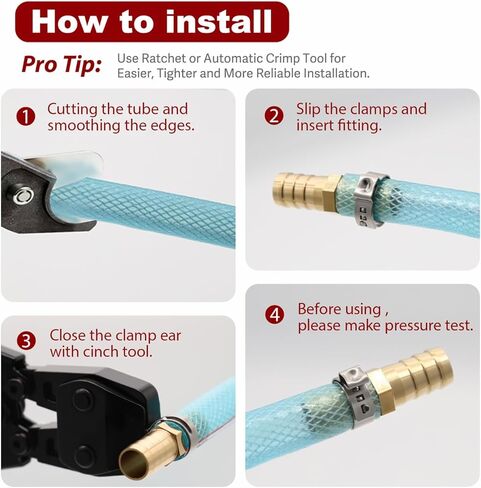 How to install

Pro Tip: Use Ratchet or Automatic Crimp Tool for Easier, Tighter and More Reliable Installation.

1 Cutting the tube and smoothing the edges.

2 Slip the clamps and insert fitting.

3 Close the clamp ear with cinch tool.

4 Before using , please make pressure test.