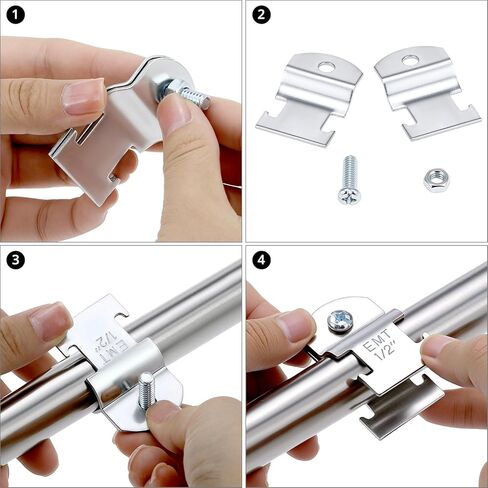 1

2

3

EMT
1/2"

4

EMT
1/2"