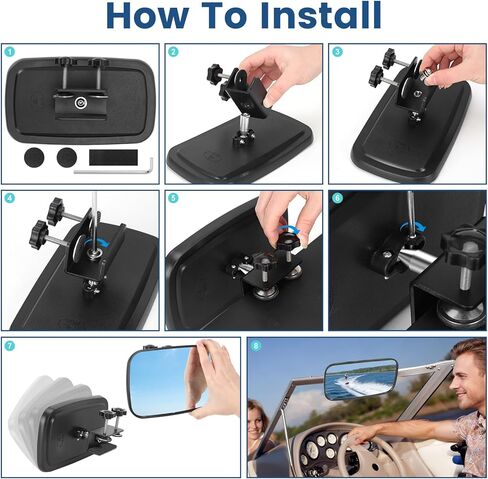 How To Install

1

2

3

4

5

6

7

8