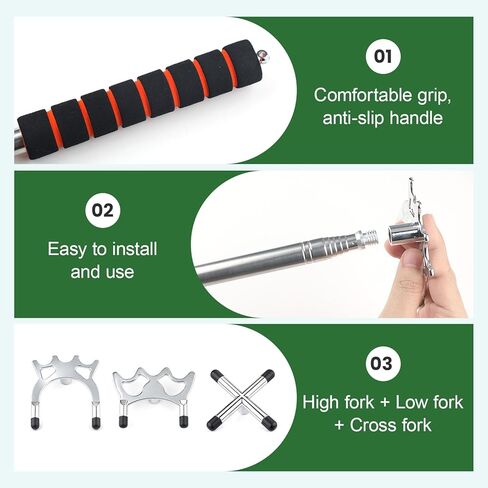 01

Comfortable grip, anti-slip handle

02

Easy to install and use

03

High fork + Low fork + Cross fork