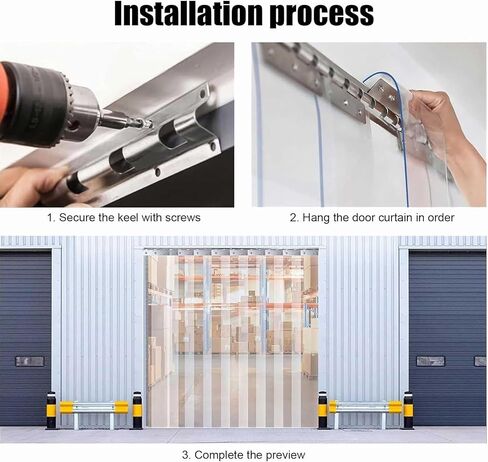 Installation process

1. Secure the keel with screws

2. Hang the door curtain in order

3. Complete the preview