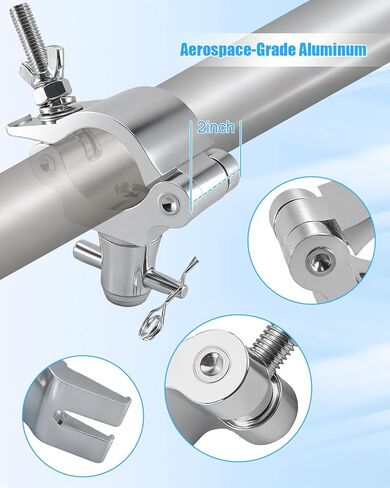 Aerospace-Grade Aluminum

2inch