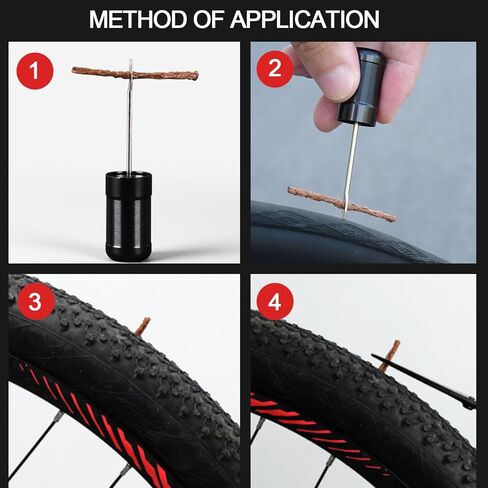 METHOD OF APPLICATION

1

2

3

4