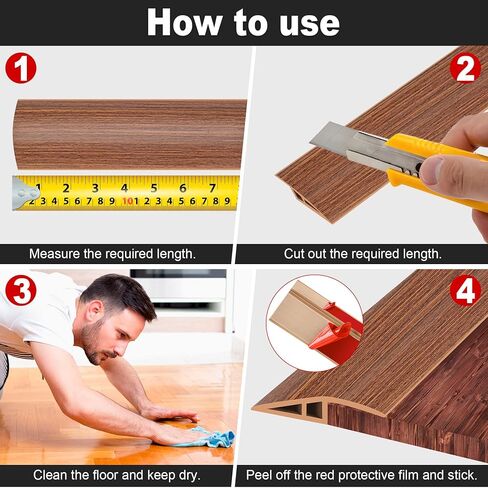 How to use

1

1 2 3 4 5 6 7
2 3 4 5 6 7 8 9 10 1 2 3 4 5 6 7 8 9

Measure the required length.

2

Cut out the required length.

3

Clean the floor and keep dry.

4

Peel off the red protective film and stick.