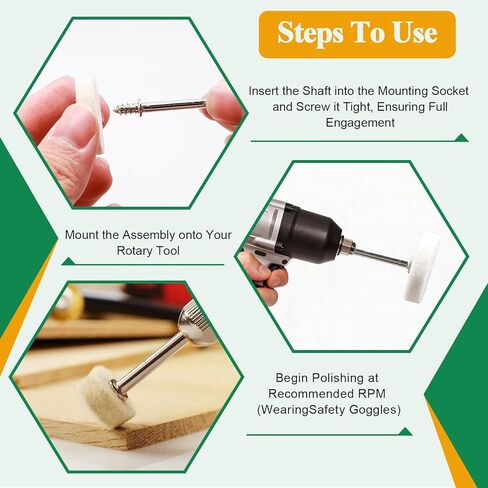 Steps To Use

Insert the Shaft into the Mounting Socket and Screw it Tight, Ensuring Full Engagement

Mount the Assembly onto Your Rotary Tool

Begin Polishing at Recommended RPM (WearingSafety Goggles)