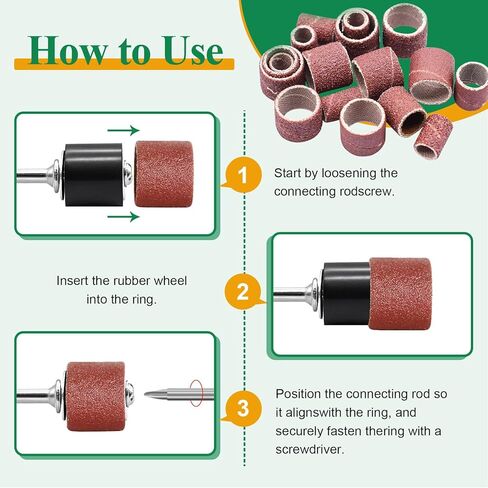 How to Use

1

Start by loosening the connecting rodscrew.

Insert the rubber wheel into the ring.

2

3

Position the connecting rod so it alignswith the ring, and securely fasten thering with a screwdriver.