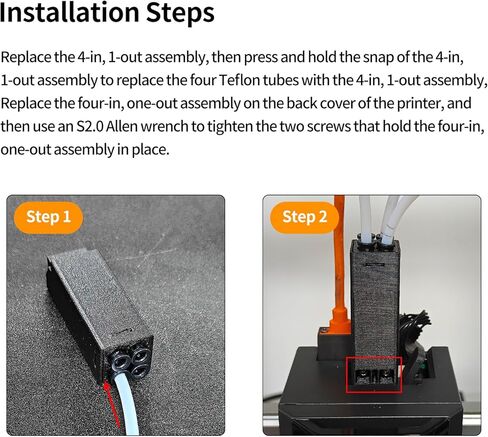 Installation Steps

Replace the 4-in, 1-out assembly, then press and hold the snap of the 4-in, 1-out assembly to replace the four Teflon tubes with the 4-in, 1-out assembly, Replace the four-in, one-out assembly on the back cover of the printer, and then use an S2.0 Allen wrench to tighten the two screws that hold the four-in, one-out assembly in place.

Step 1

Step 2