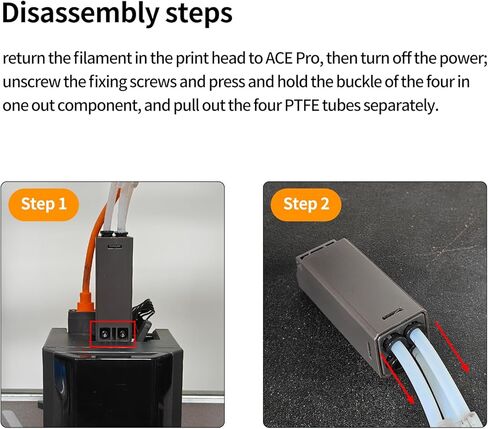 Disassembly steps

return the filament in the print head to ACE Pro, then turn off the power; unscrew the fixing screws and press and hold the buckle of the four in one out component, and pull out the four PTFE tubes separately.

Step 1

Step 2