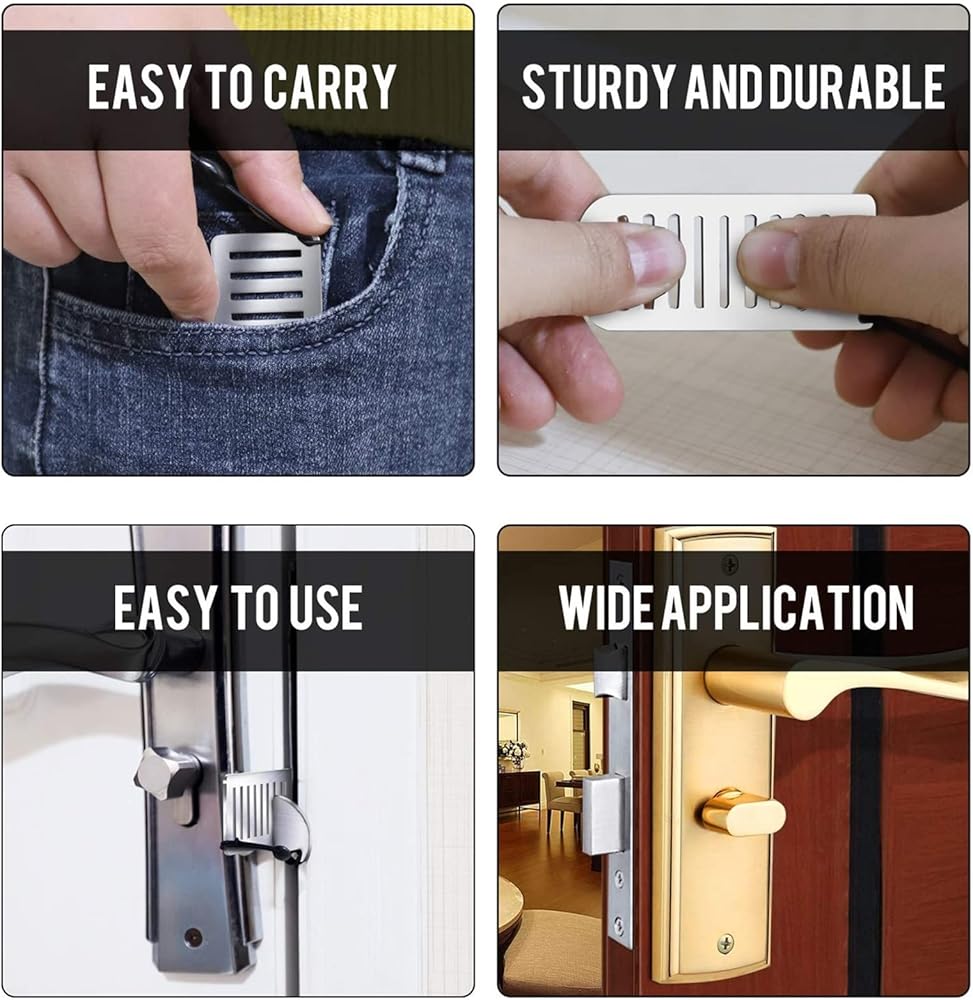 EASY TO CARRY

STURDY AND DURABLE

EASY TO USE

WIDE APPLICATION