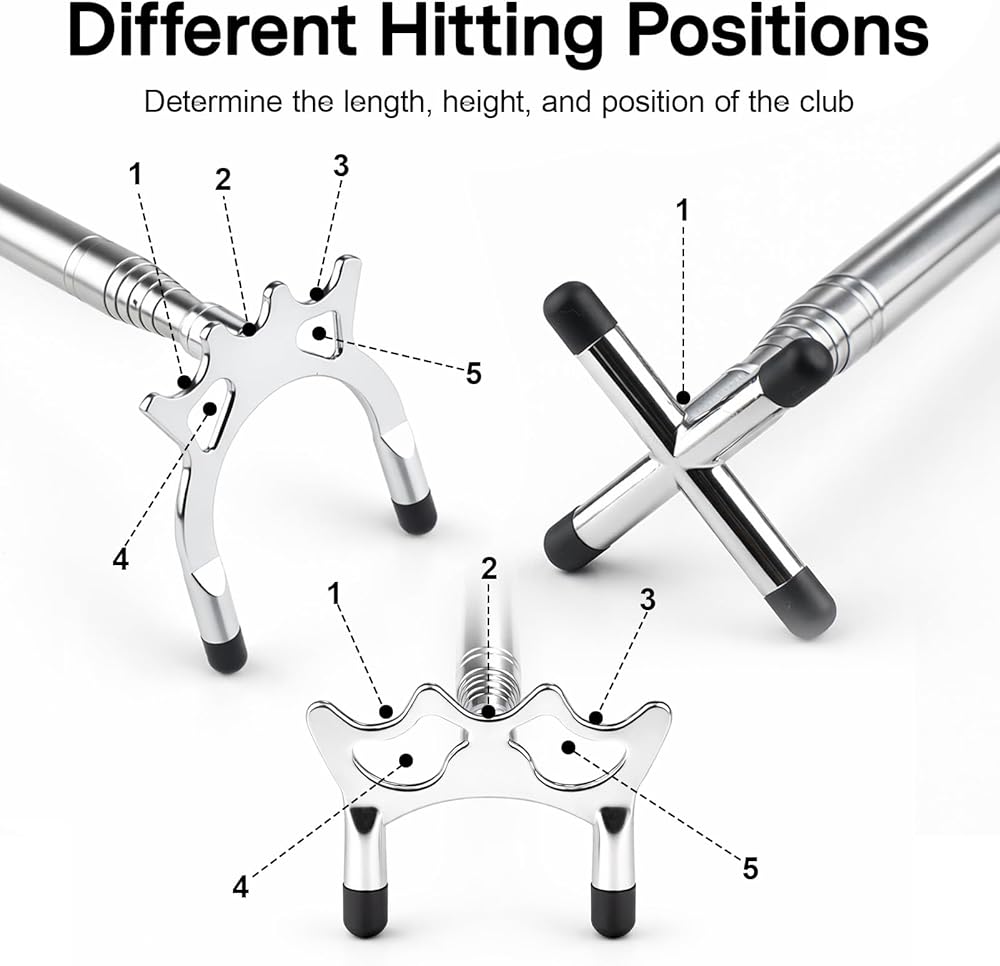 Different Hitting Positions

Determine the length, height, and position of the club

1
2
3
5
4

1

1
2
3
4
5