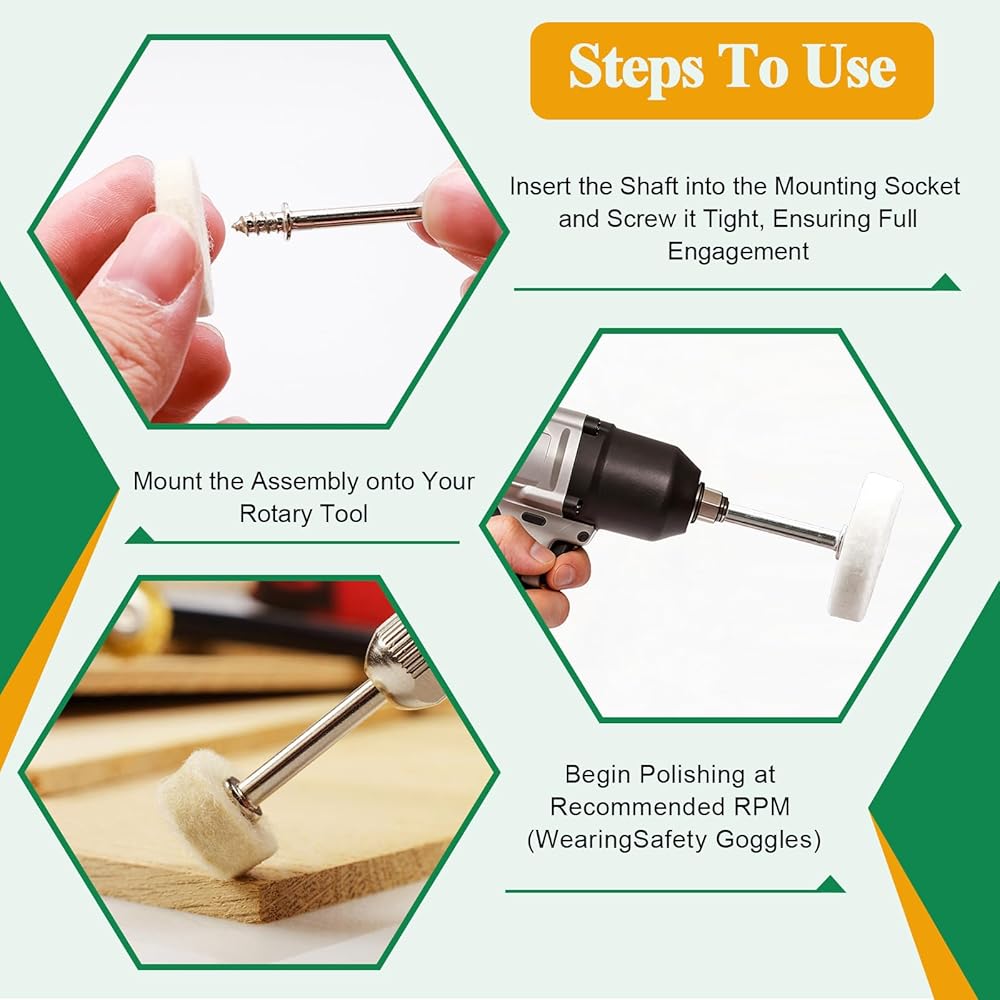 Steps To Use

Insert the Shaft into the Mounting Socket and Screw it Tight, Ensuring Full Engagement

Mount the Assembly onto Your Rotary Tool

Begin Polishing at Recommended RPM (WearingSafety Goggles)