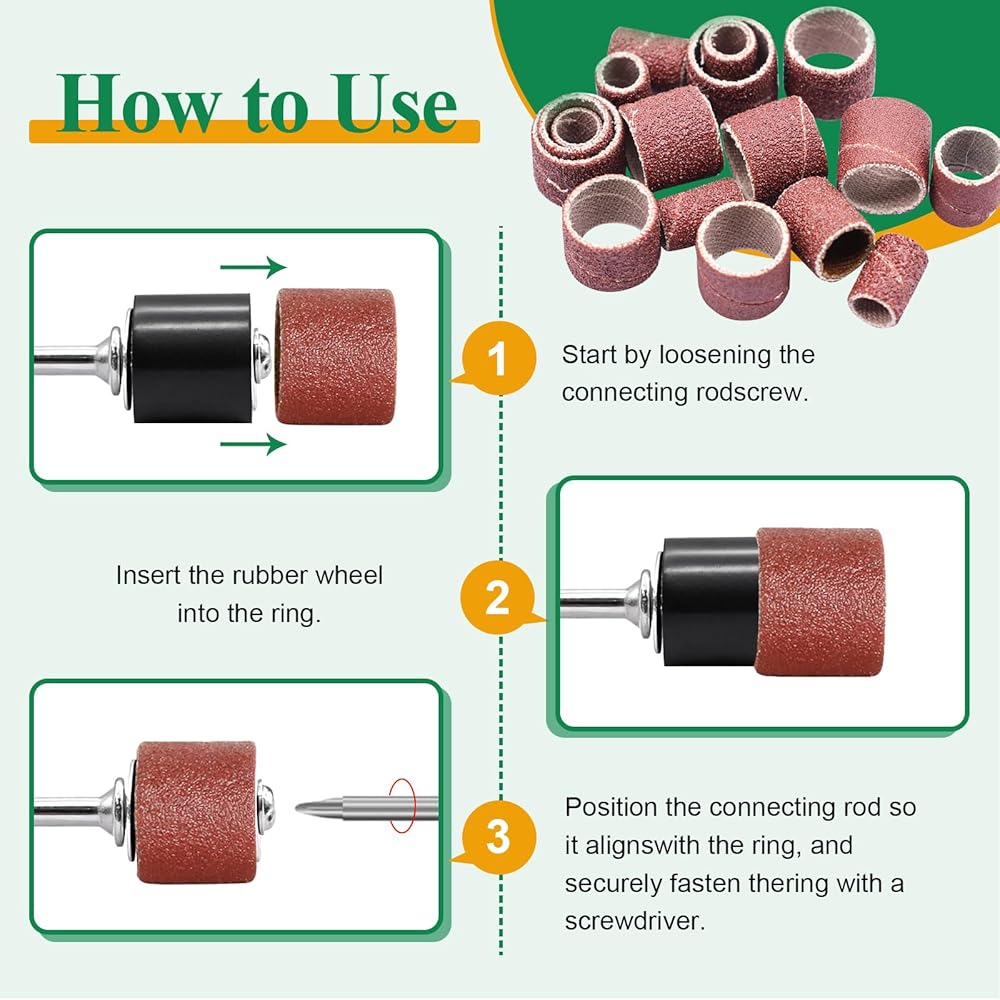 How to Use

1

Start by loosening the connecting rodscrew.

Insert the rubber wheel into the ring.

2

3

Position the connecting rod so it alignswith the ring, and securely fasten thering with a screwdriver.