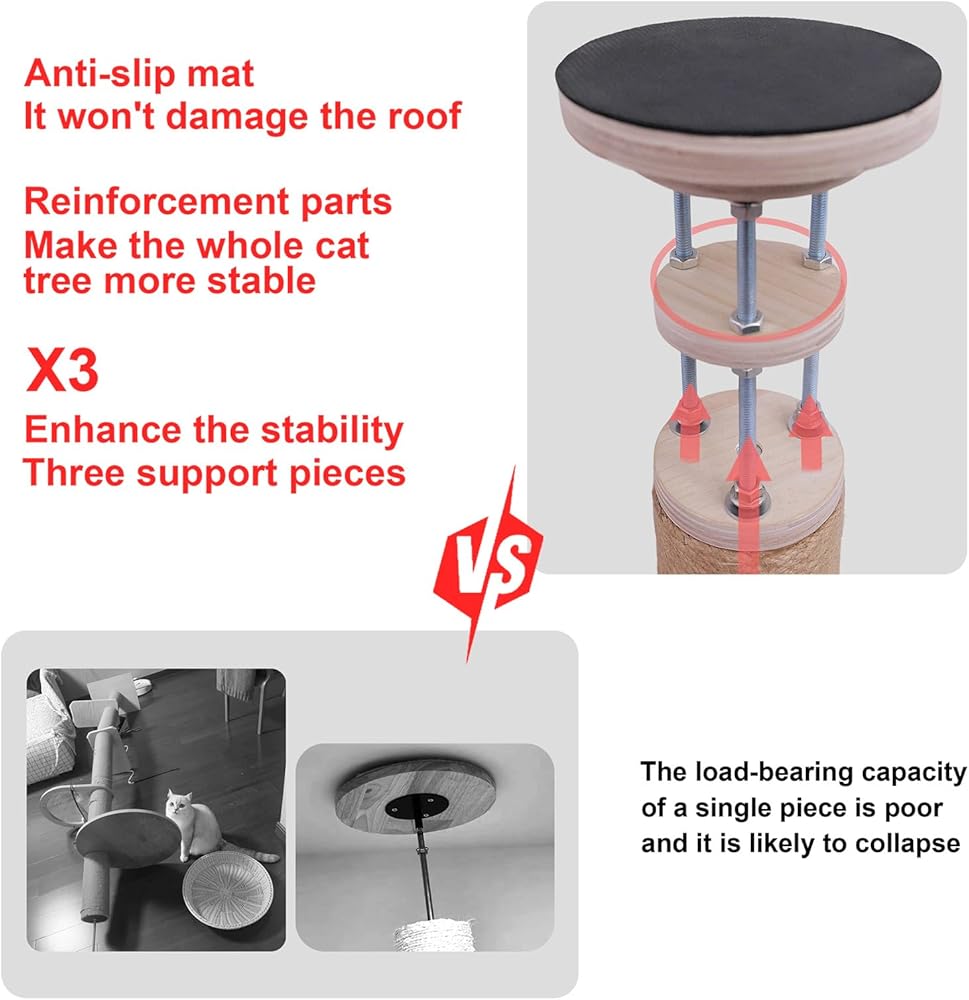 Anti-slip mat
It won't damage the roof

Reinforcement parts
Make the whole cat tree more stable

X3
Enhance the stability
Three support pieces

VS

The load-bearing capacity of a single piece is poor and it is likely to collapse