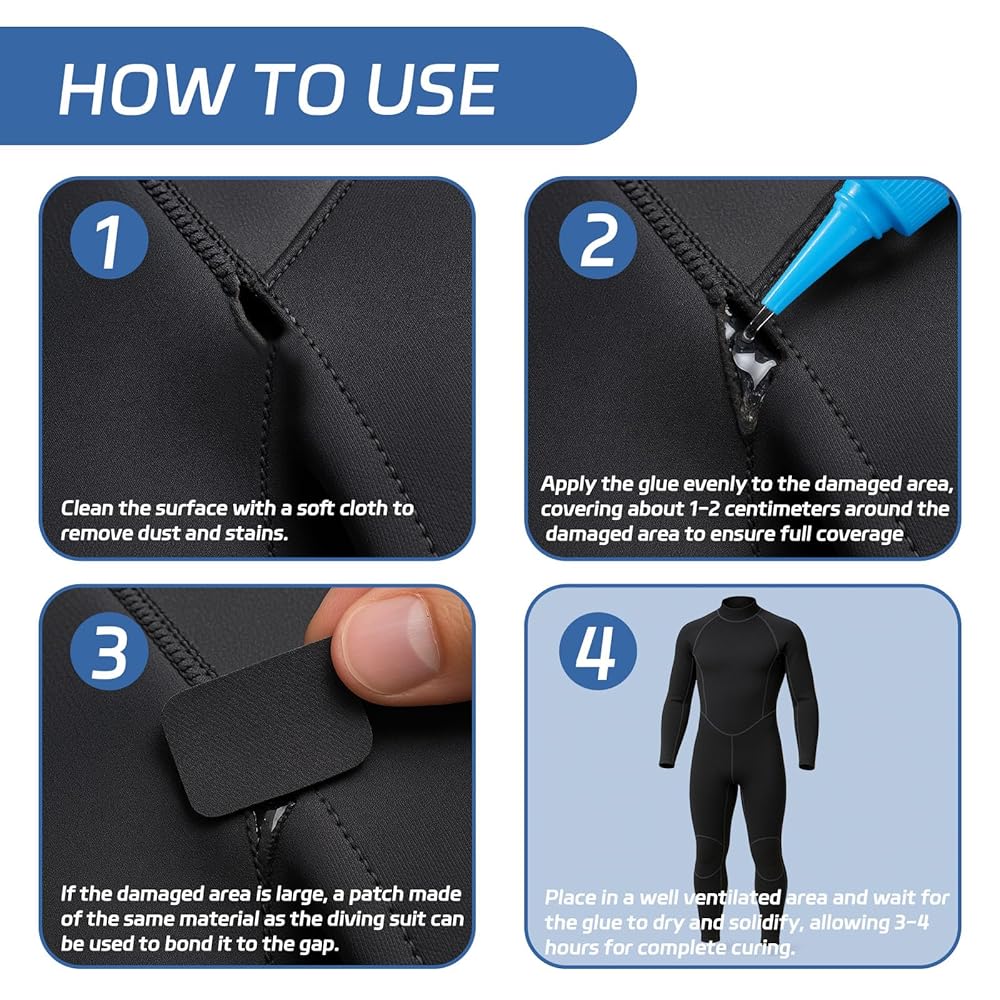 HOW TO USE

1

Clean the surface with a soft cloth to remove dust and stains.

2

Apply the glue evenly to the damaged area, covering about 1-2 centimeters around the damaged area to ensure full coverage

3

If the damaged area is large, a patch made of the same material as the diving suit can be used to bond it to the gap.

4

Place in a well ventilated area and wait for the glue to dry and solidify, allowing 3-4 hours for complete curing.