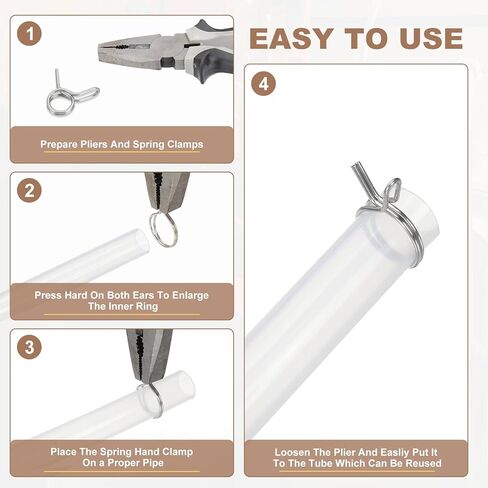 EASY TO USE

1

Prepare Pliers And Spring Clamps

2

Press Hard On Both Ears To Enlarge The Inner Ring

3

Place The Spring Hand Clamp On a Proper Pipe

4

Loosen The Plier And Easliy Put It To The Tube Which Can Be Reused