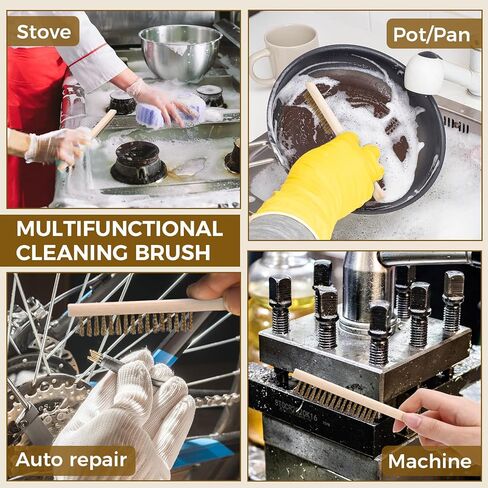 Stove

Pot/Pan

MULTIFUNCTIONAL CLEANING BRUSH

Auto repair

Machine