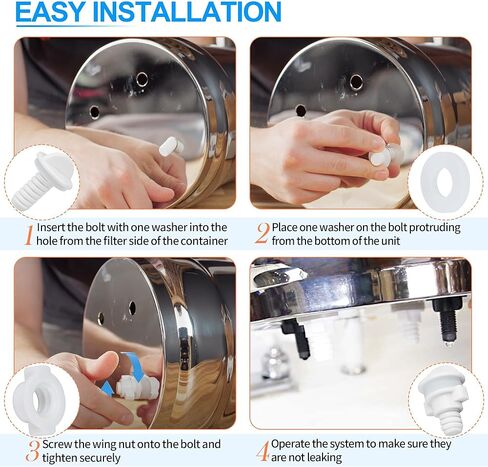 EASY INSTALLATION

1 Insert the bolt with one washer into the hole from the filter side of the container

2 Place one washer on the bolt protruding from the bottom of the unit

3 Screw the wing nut onto the bolt and tighten securely

4 Operate the system to make sure they are not leaking