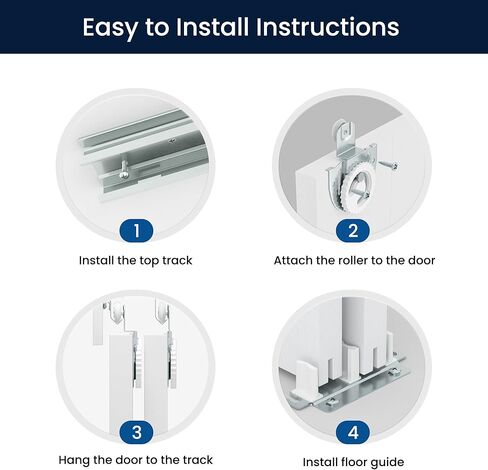 Easy to Install Instructions

1

Install the top track

2

Attach the roller to the door

3

Hang the door to the track

4

Install floor guide