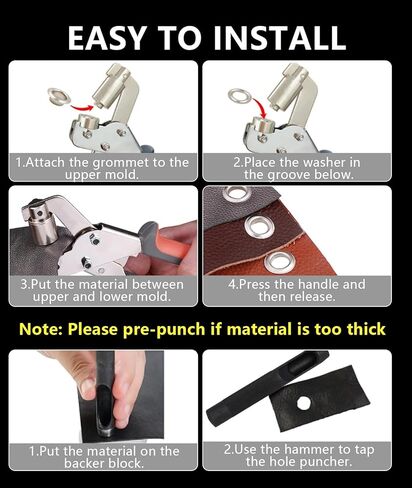 EASY TO INSTALL

1.Attach the grommet to the upper mold.

2.Place the washer in the groove below.

3.Put the material between upper and lower mold.

4.Press the handle and then release.

Note: Please pre-punch if material is too thick

1.Put the material on the backer block.

2.Use the hammer to tap the hole puncher.