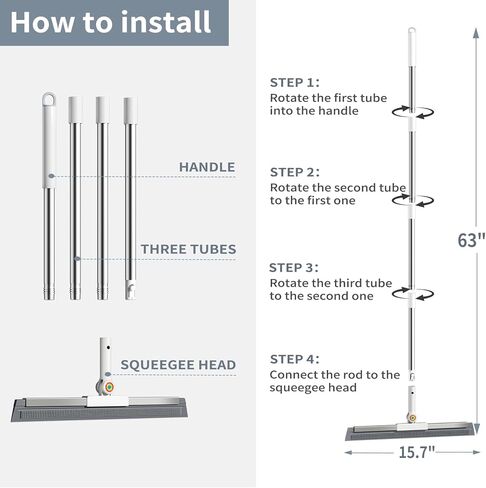 How to install

HANDLE

THREE TUBES

SQUEEGEE HEAD

STEP 1:
Rotate the first tube into the handle

STEP 2:
Rotate the second tube to the first one

STEP 3:
Rotate the third tube to the second one

STEP 4:
Connect the rod to the squeegee head

63"

15.7"