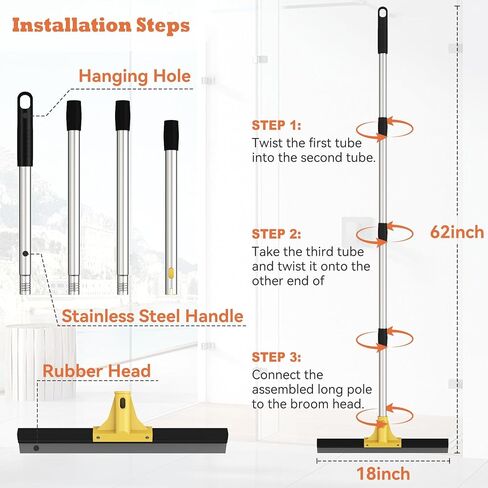 Installation Steps

Hanging Hole

Stainless Steel Handle

Rubber Head

STEP 1:
Twist the first tube into the second tube.

STEP 2:
Take the third tube and twist it onto the other end of

STEP 3:
Connect the assembled long pole to the broom head.

62inch

18inch