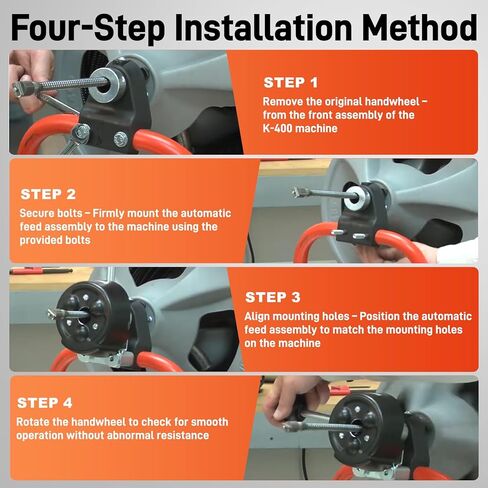 Four-Step Installation Method

STEP 1

Remove the original handwheel – from the front assembly of the K-400 machine

STEP 2

Secure bolts – Firmly mount the automatic feed assembly to the machine using the provided bolts

STEP 3

Align mounting holes – Position the automatic feed assembly to match the mounting holes on the machine

STEP 4

Rotate the handwheel to check for smooth operation without abnormal resistance