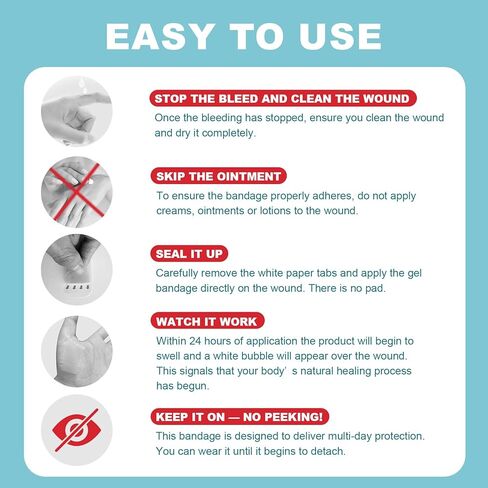 EASY TO USE

STOP THE BLEED AND CLEAN THE WOUND

Once the bleeding has stopped, ensure you clean the wound and dry it completely.

SKIP THE OINTMENT

To ensure the bandage properly adheres, do not apply creams, ointments or lotions to the wound.

SEAL IT UP

Carefully remove the white paper tabs and apply the gel bandage directly on the wound. There is no pad.

WATCH IT WORK

Within 24 hours of application the product will begin to swell and a white bubble will appear over the wound. This signals that your body' s natural healing process has begun.

KEEP IT ON — NO PEEKING!

This bandage is designed to deliver multi-day protection. You can wear it until it begins to detach.