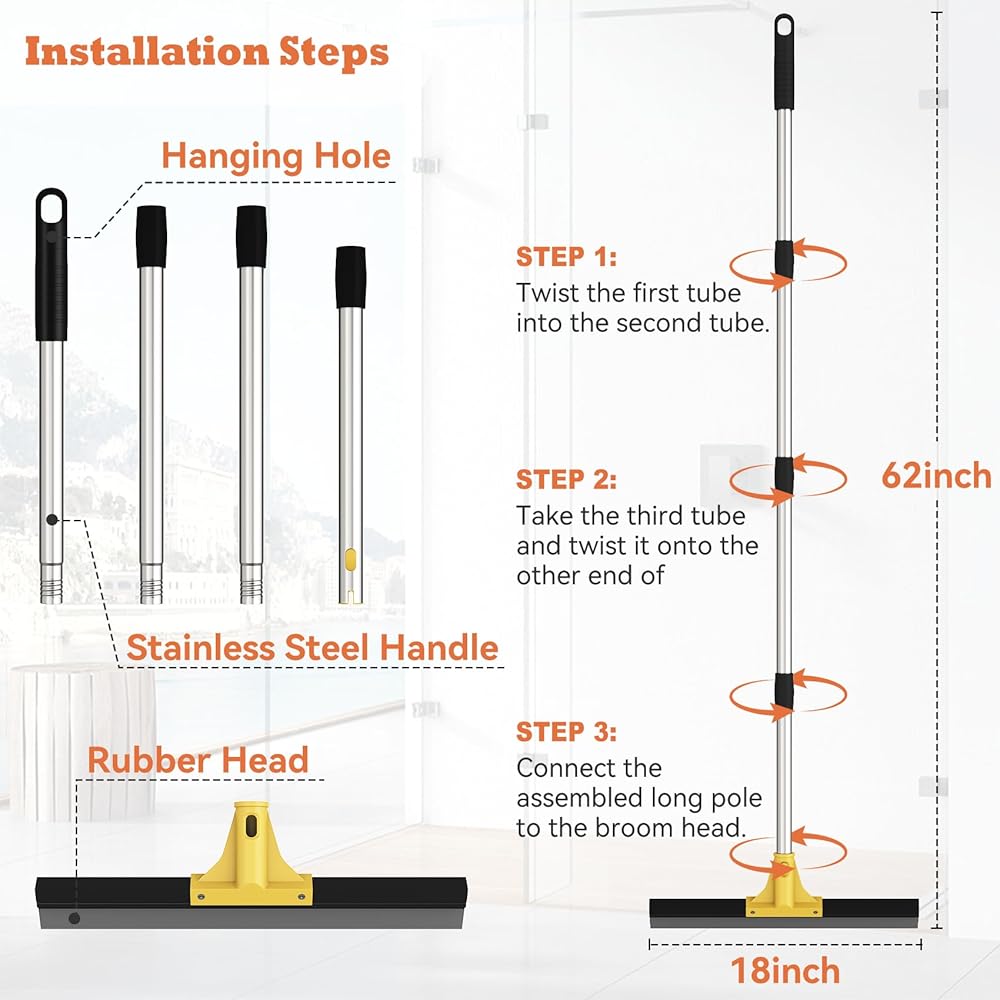 Installation Steps

Hanging Hole

Stainless Steel Handle

Rubber Head

STEP 1:
Twist the first tube into the second tube.

STEP 2:
Take the third tube and twist it onto the other end of

STEP 3:
Connect the assembled long pole to the broom head.

62inch

18inch