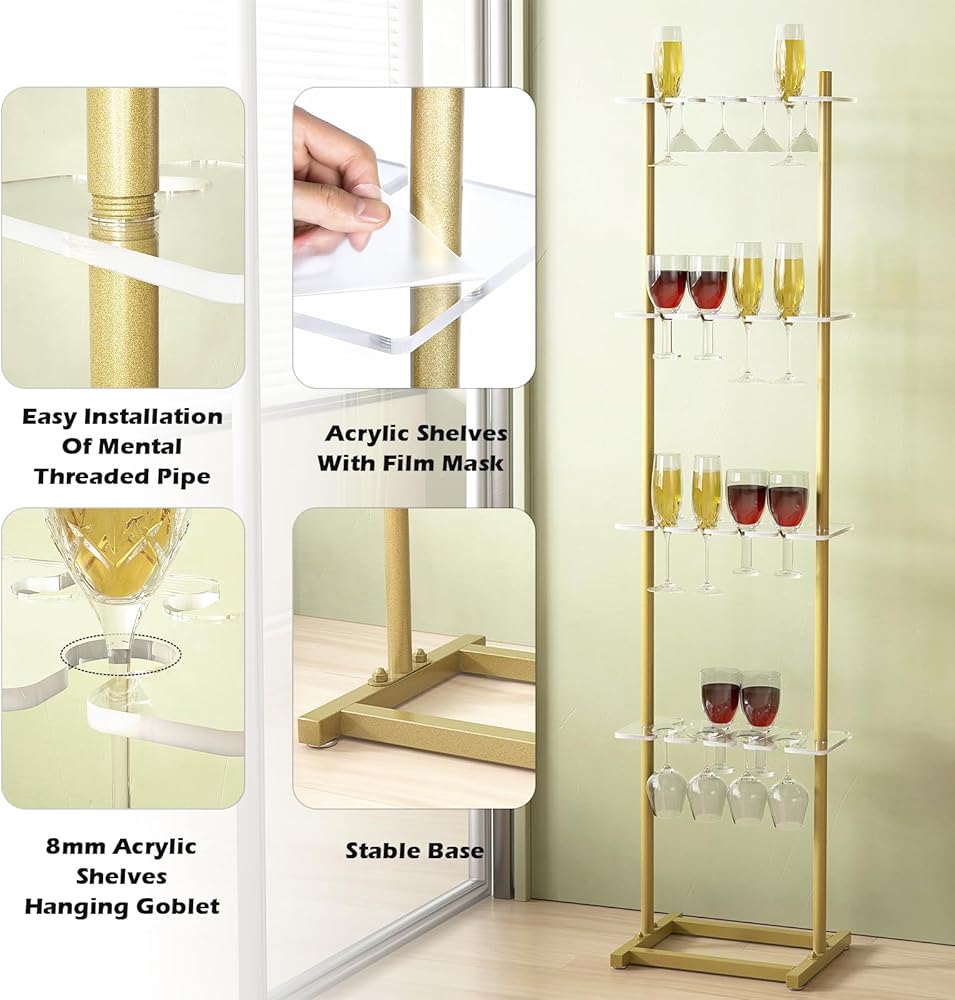 Easy Installation Of Mental Threaded Pipe

Acrylic Shelves With Film Mask

8mm Acrylic Shelves Hanging Goblet

Stable Base