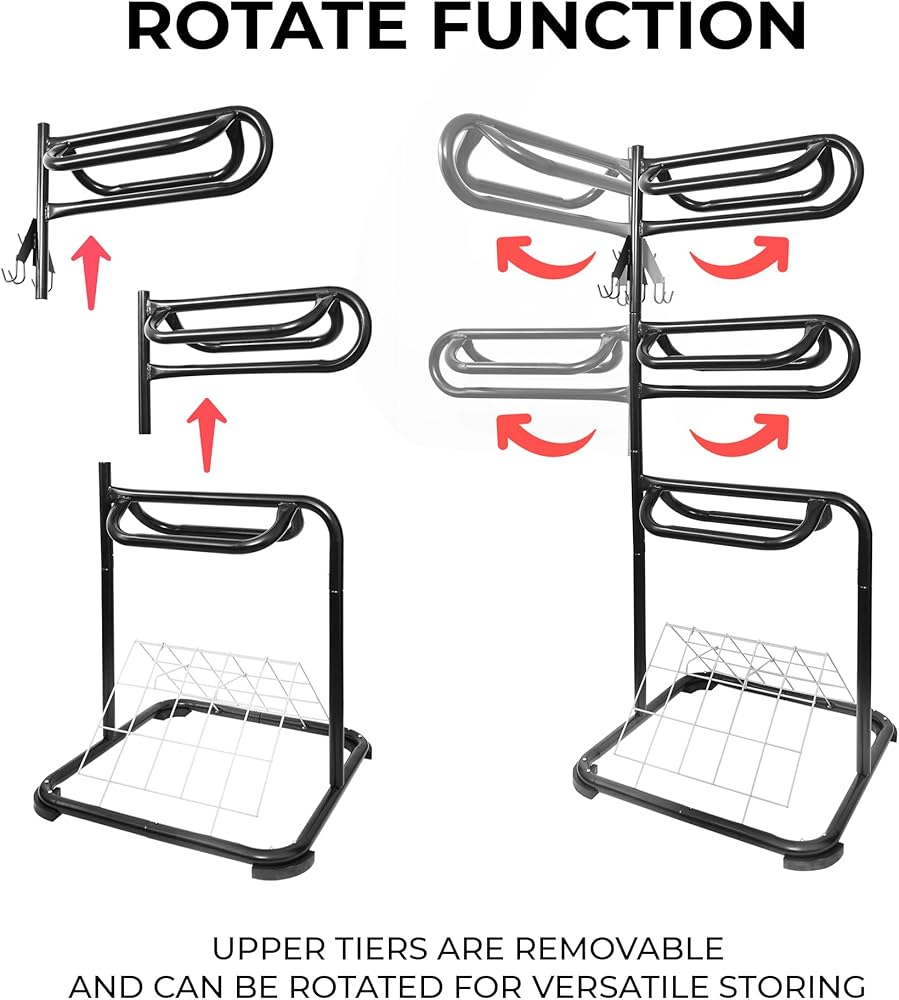 ROTATE FUNCTION

UPPER TIERS ARE REMOVABLE AND CAN BE ROTATED FOR VERSATILE STORING