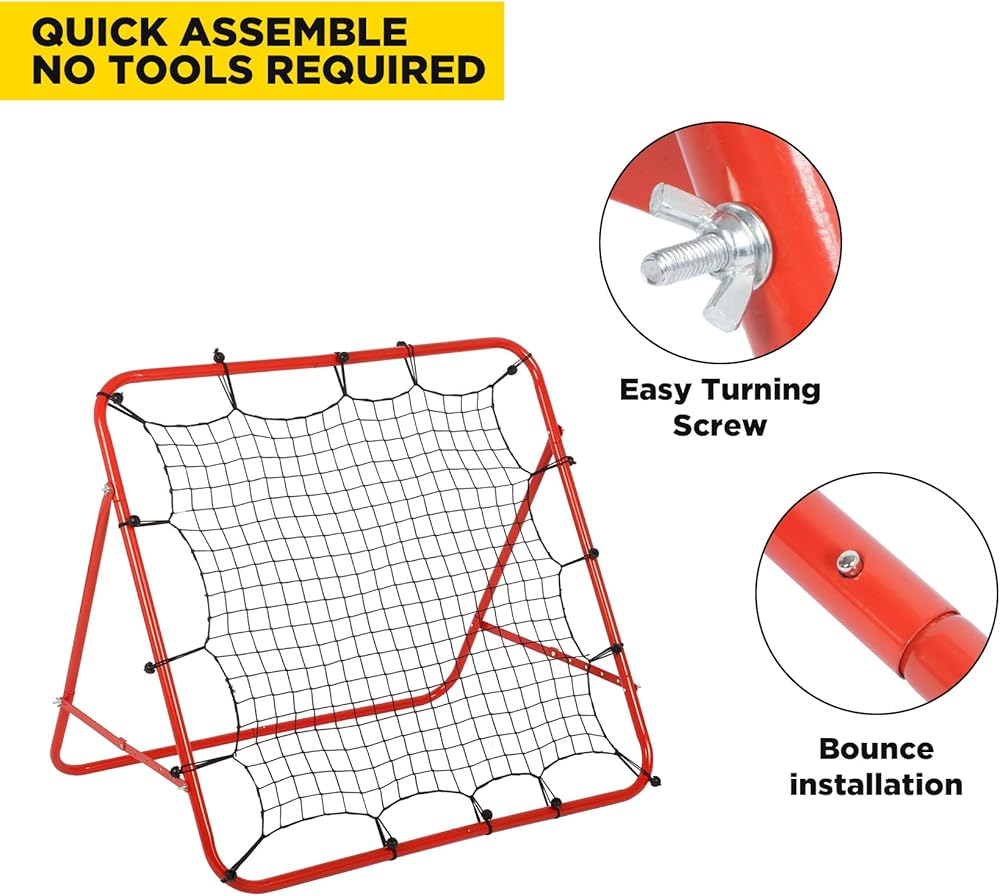 QUICK ASSEMBLE
NO TOOLS REQUIRED

Easy Turning Screw

Bounce installation