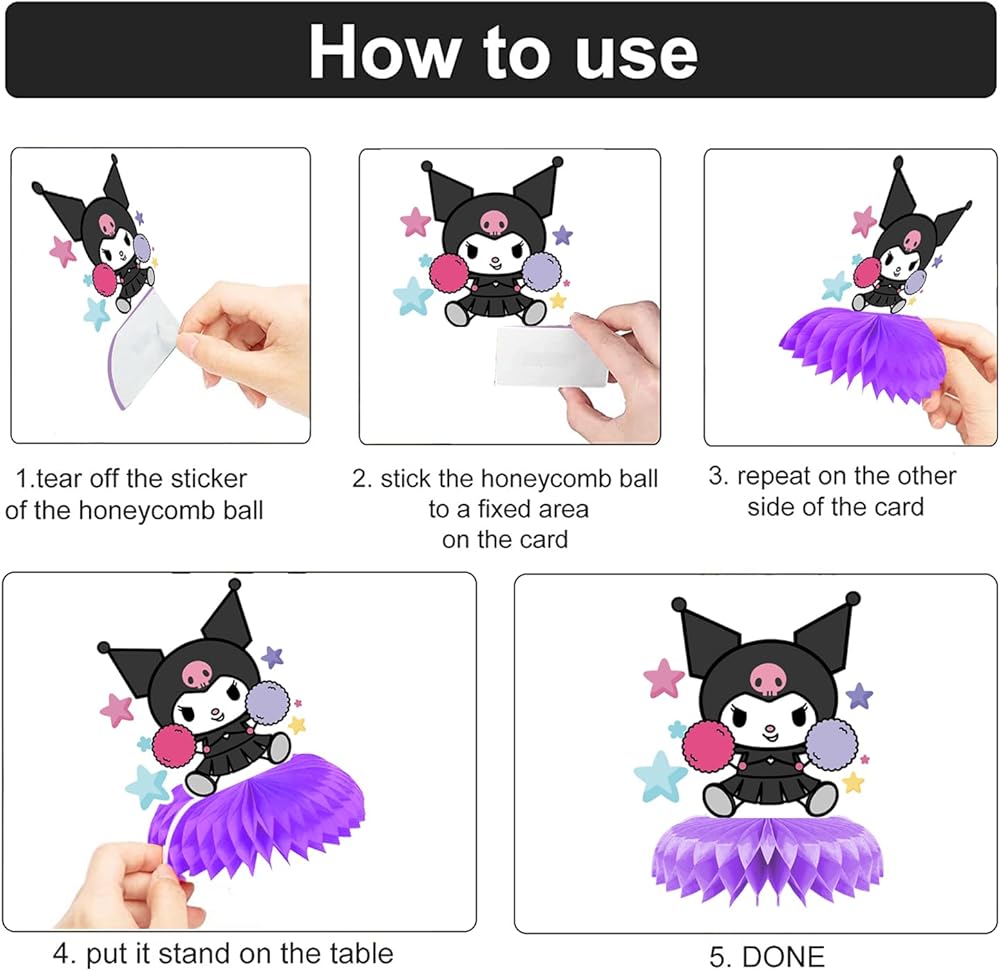 How to use

1.tear off the sticker of the honeycomb ball

2. stick the honeycomb ball to a fixed area on the card

3. repeat on the other side of the card

4. put it stand on the table

5. DONE