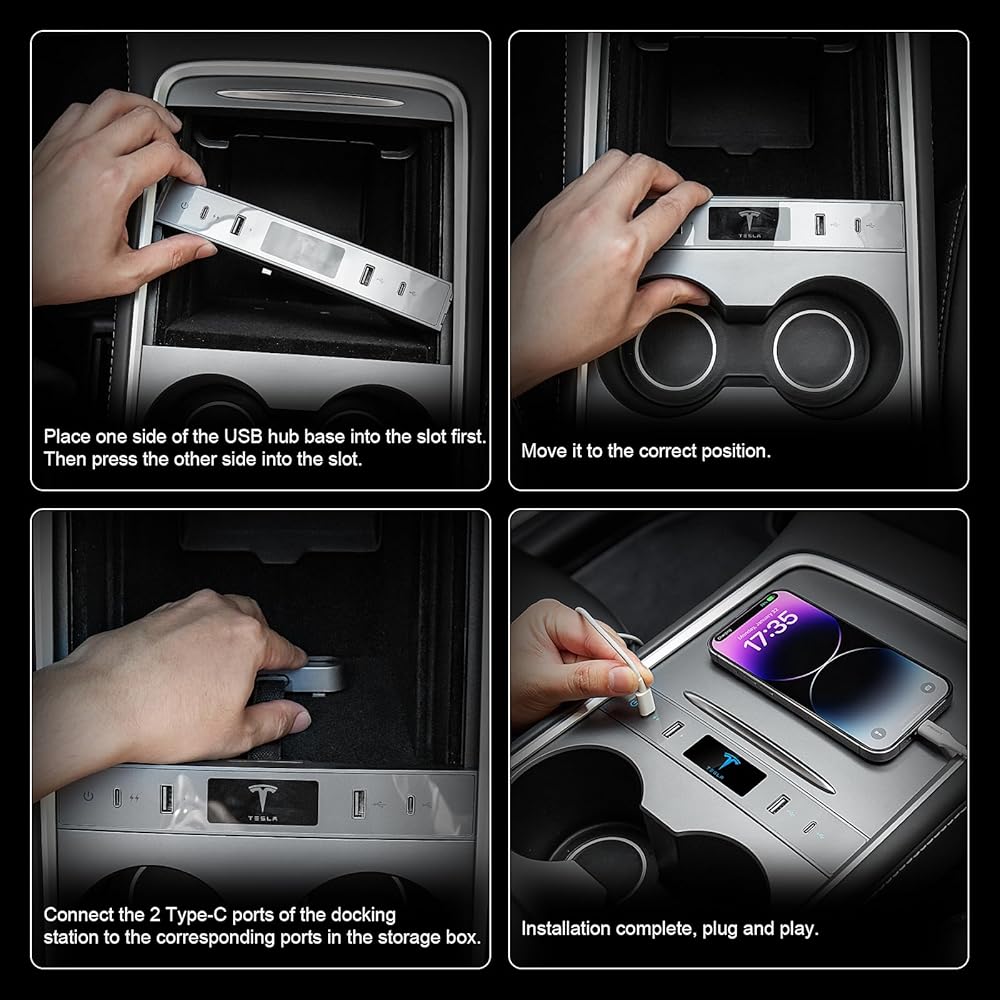 Place one side of the USB hub base into the slot first. Then press the other side into the slot.

TESLA

Move it to the correct position.

TESLA

Connect the 2 Type-C ports of the docking station to the corresponding ports in the storage box.

17:35

Installation complete, plug and play.