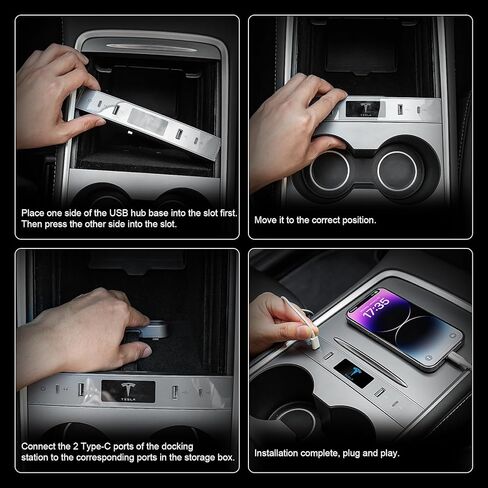 Place one side of the USB hub base into the slot first. Then press the other side into the slot.

TESLA

Move it to the correct position.

TESLA

Connect the 2 Type-C ports of the docking station to the corresponding ports in the storage box.

17:35

Installation complete, plug and play.