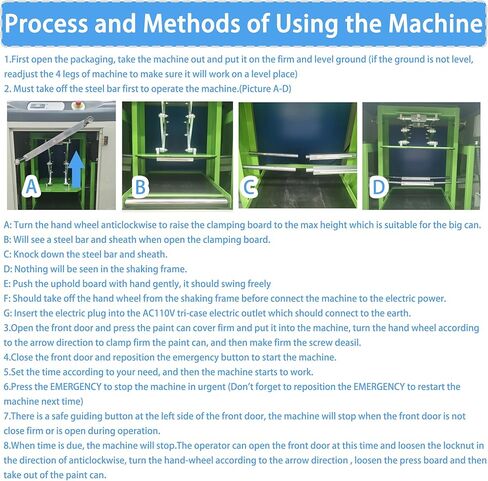 Process and Methods of Using the Machine

1.First open the packaging, take the machine out and put it on the firm and level ground (if the ground is not level, readjust the 4 legs of machine to make sure it will work on a level place)
2. Must take off the steel bar first to operate the machine.(Picture A-D)

A

B

C

D

A: Turn the hand wheel anticlockwise to raise the clamping board to the max height which is suitable for the big can.
B: Will see a steel bar and sheath when open the clamping board.
C: Knock down the steel bar and sheath.
D: Nothing will be seen in the shaking frame.
E: Push the uphold board with hand gently, it should swing freely
F: Should take off the hand wheel from the shaking frame before connect the machine to the electric power.
G: Insert the electric plug into the AC110V tri-case electric outlet which should connect to the earth.
3.Open the front door and press the paint can cover firm and put it into the machine, turn the hand wheel according to the arrow direction to clamp firm the paint can, and then make firm the screw deasil.
4.Close the front door and reposition the emergency button to start the machine.
5.Set the time according to your need, and then the machine starts to work.
6.Press the EMERGENCY to stop the machine in urgent (Don't forget to reposition the EMERGENCY to restart the machine next time)
7.There is a safe guiding button at the left side of the front door, the machine will stop when the front door is not close firm or is open during operation.
8.When time is due, the machine will stop.The operator can open the front door at this time and loosen the locknut in the direction of anticlockwise, turn the hand-wheel according to the arrow direction , loosen the press board and then take out of the paint can.